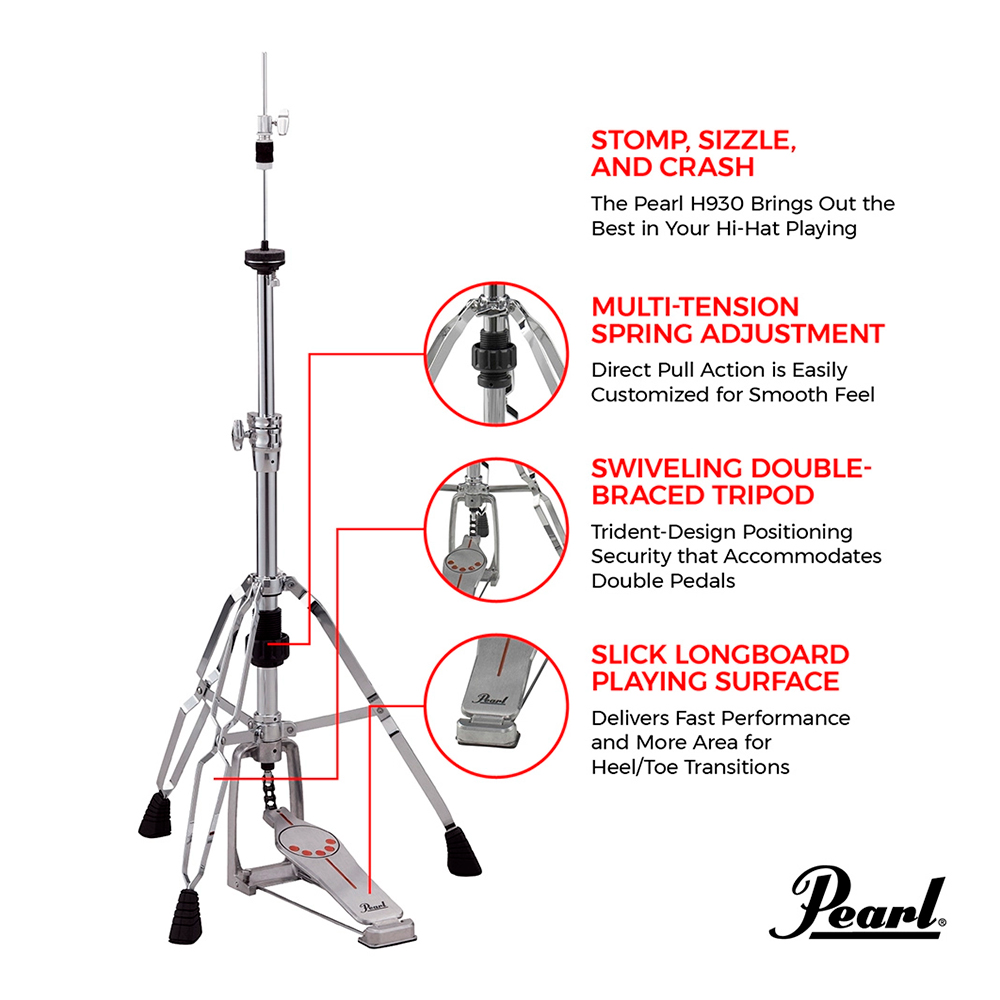 STOMP, SIZZLE, AND CRASH

The Pearl H930 Brings Out the Best in Your Hi-Hat Playing

MULTI-TENSION SPRING ADJUSTMENT

Direct Pull Action is Easily Customized for Smooth Feel

SWIVELING DOUBLE-BRACED TRIPOD

Trident-Design Positioning Security that Accommodates Double Pedals

SLICK LONGBOARD PLAYING SURFACE

Delivers Fast Performance and More Area for Heel/Toe Transitions

Pearl

Pearl

Pearl®